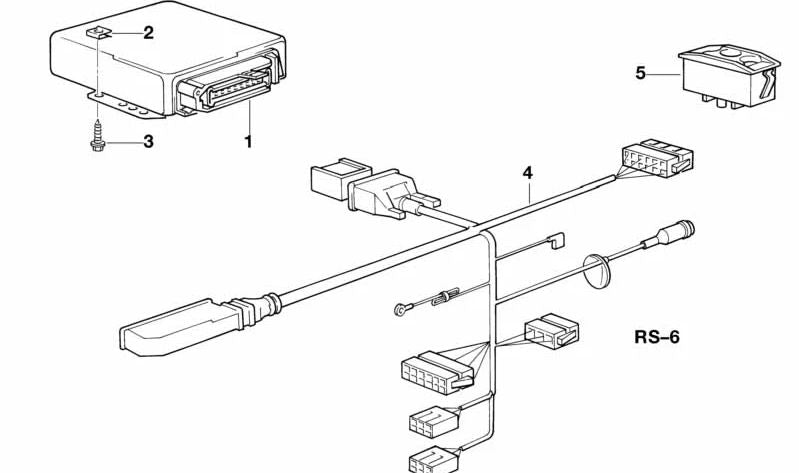 2
5
3
1
4
RS–6