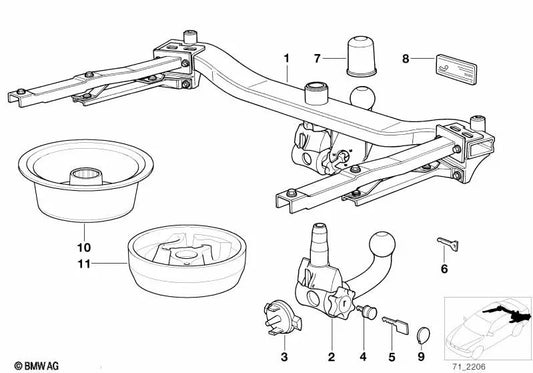 1
7
8
10
11
6
3
2
4
5
9
© BMW AG
71_2206