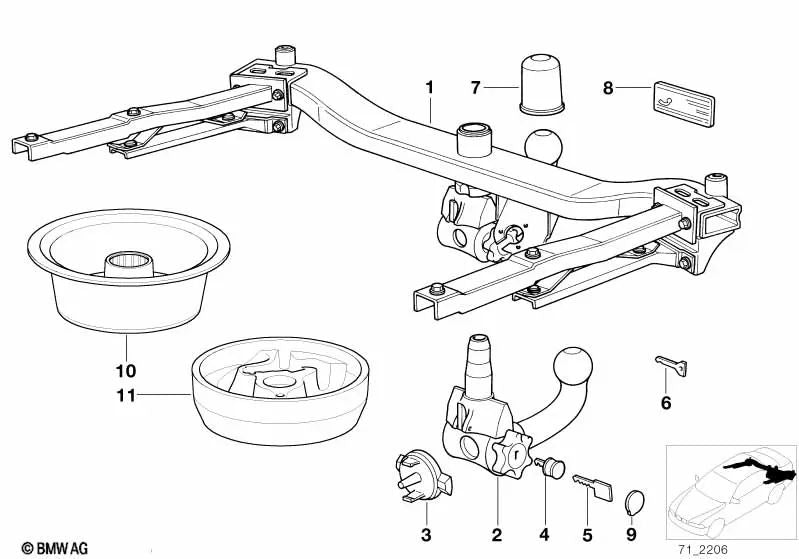 1
7
8
10
11
6
3
2
4
5
9
© BMW AG
71_2206