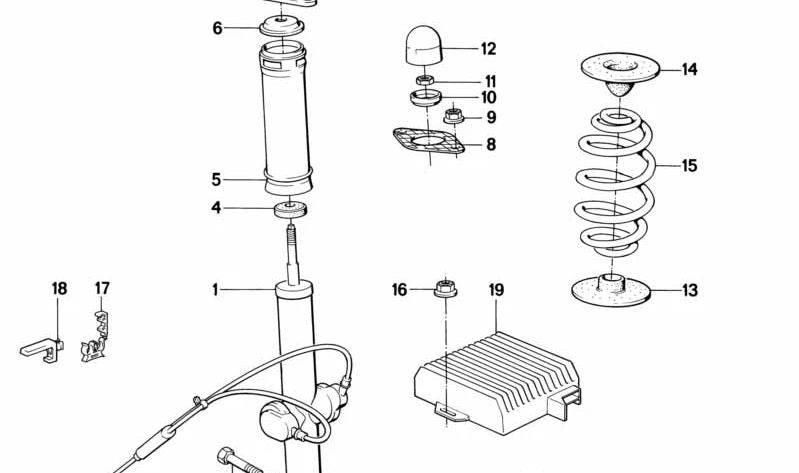 6
12
14
11
10
9
8
15
5
4
18
17
1
16
19
13