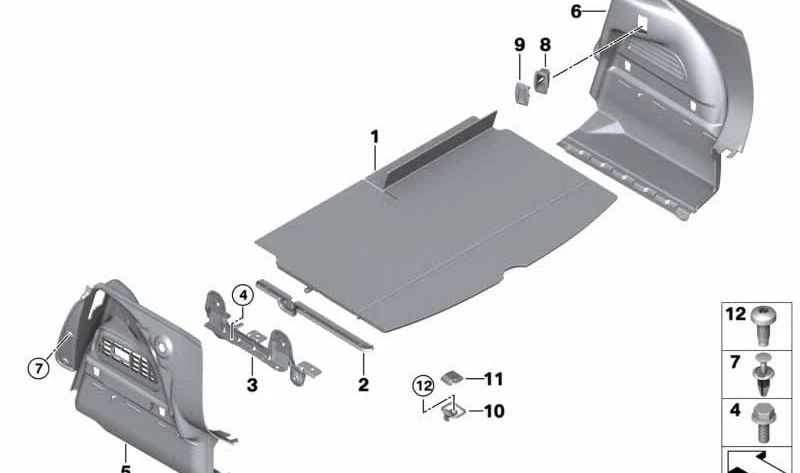 6
9
8
1
4
7
3
2
12
11
10
5
12
7
4