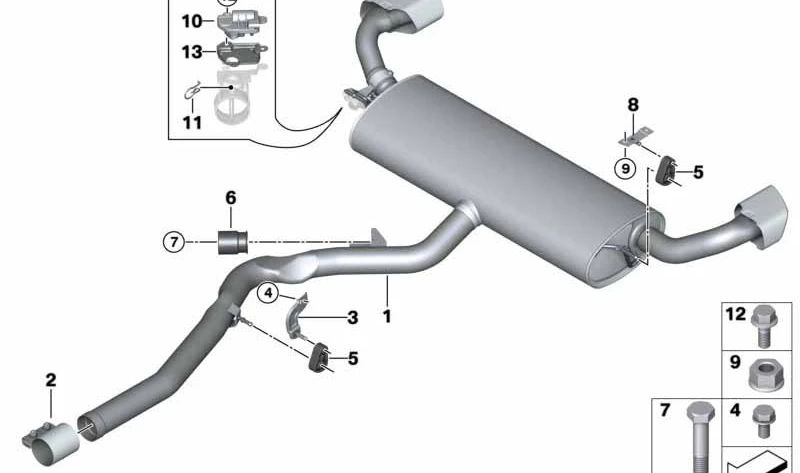 10
13
11
8
9
5
6
7
4
3
1
5
2
12
9
7
4