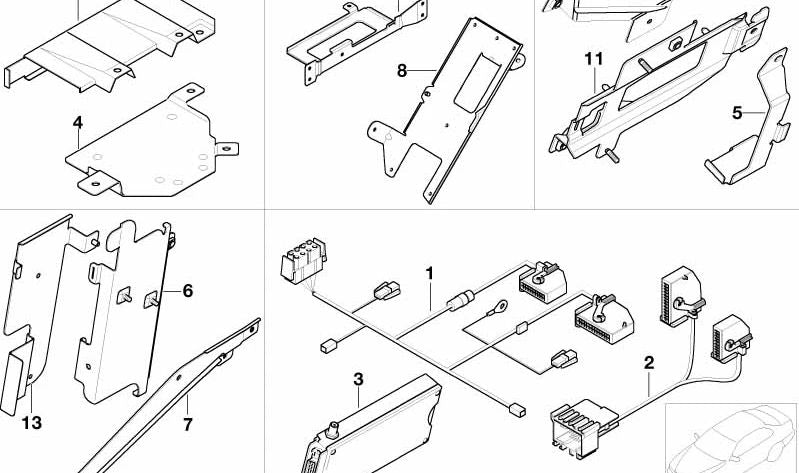 4

8

11

5

6

13

7

1

3

2