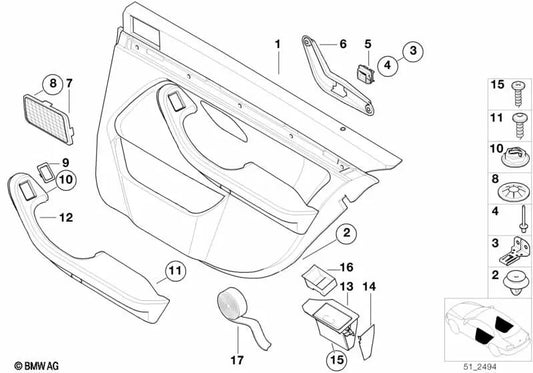 1
6
5
3
4
8
7
9
10
12
2
11
16
13
14
17
15
15
11
10
8
4
3
2
© BMW AG
51_2494