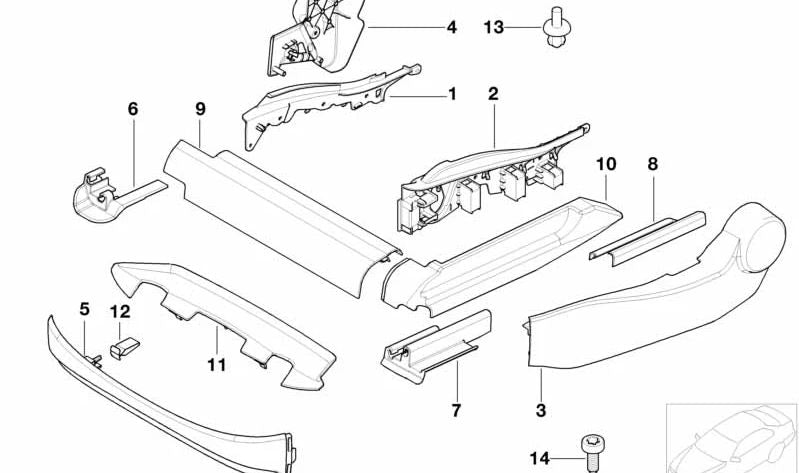 4
13
1
2
6
9
10
8
5
12
11
7
3
14