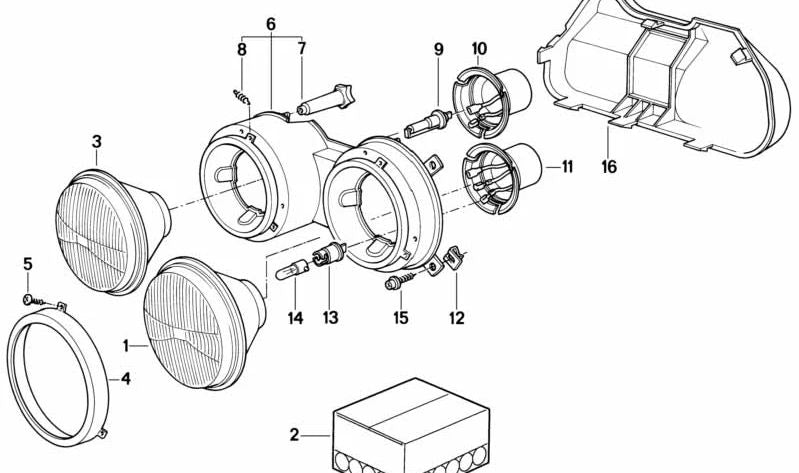 6
8
7
9
10
3
11
16
5
14
13
15
12
1
4
2