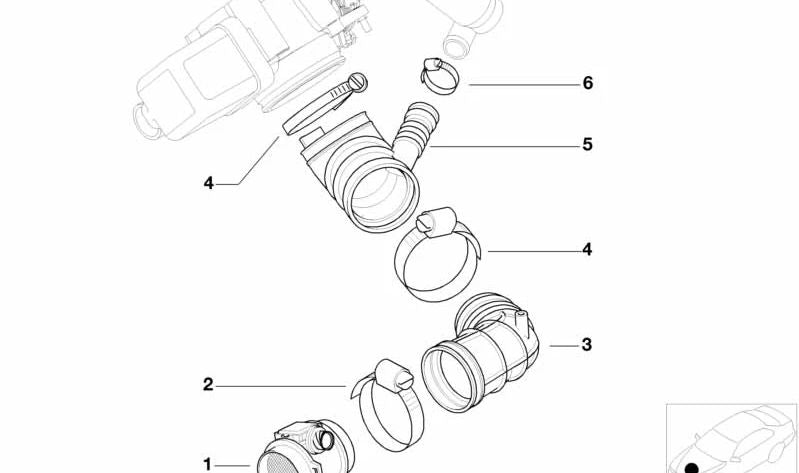 6
5
4
4
3
2
1