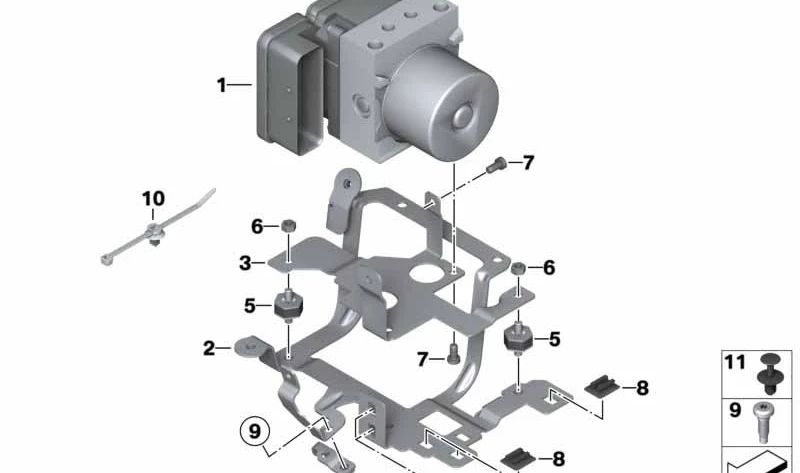 1
7
10
6
3
6
5
5
2
7
8
9
8
11
9