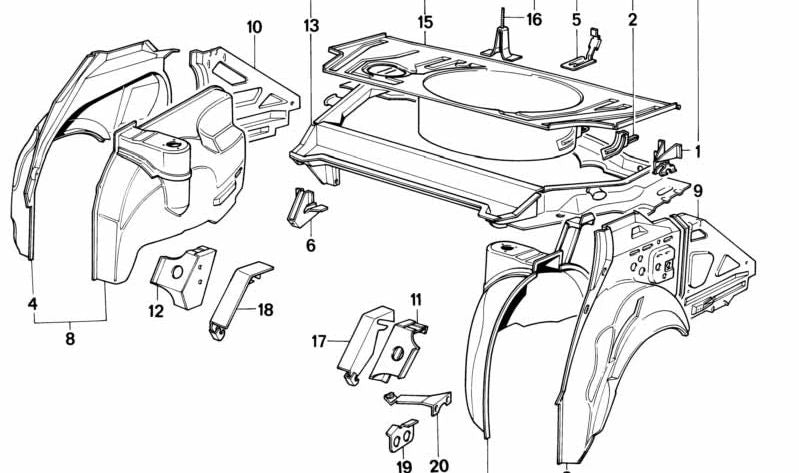 10
13
15
16
5
2
1
9
6
4
8
12
18
11
17
20
19