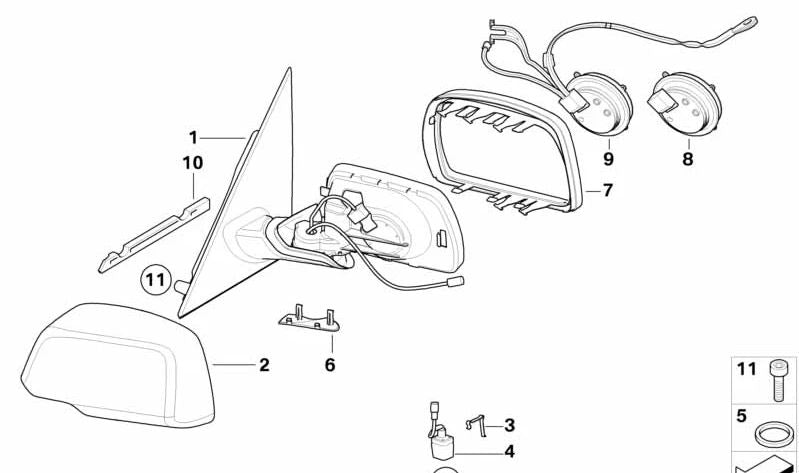 1
10
11
2
6
9
8
7
3
4
11
5