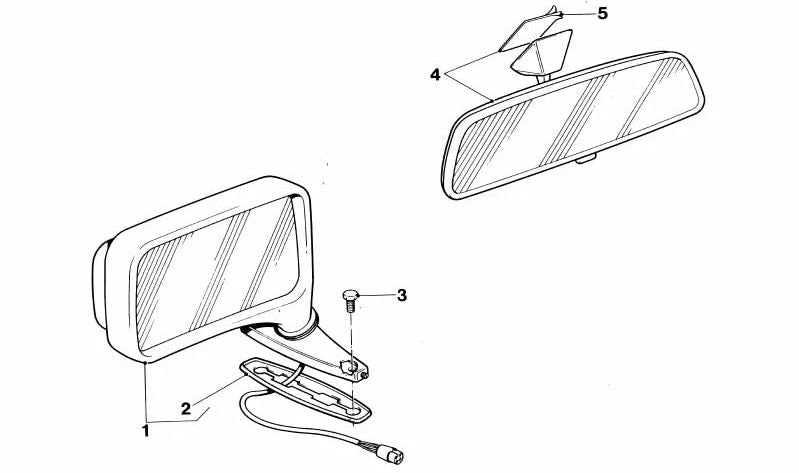 5
4
3
2
1