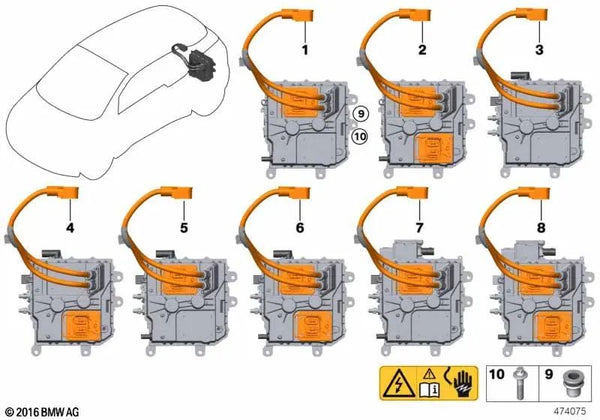 1
2
3
9
10
4
5
6
7
8
10
9
© 2016 BMW AG
474075