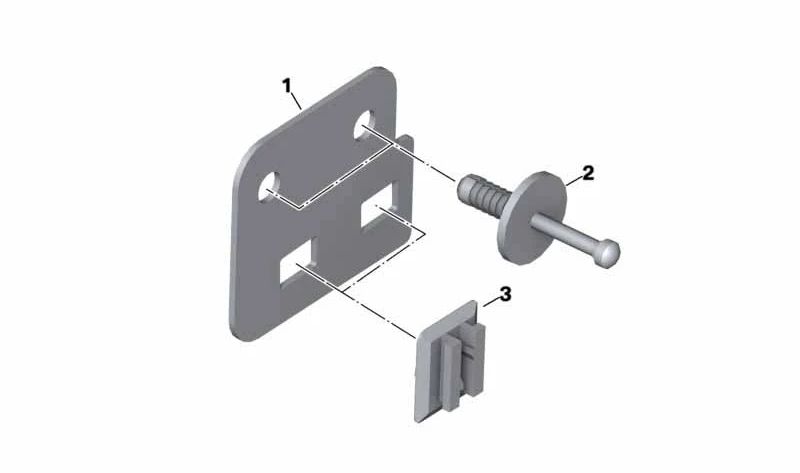 1
2
3