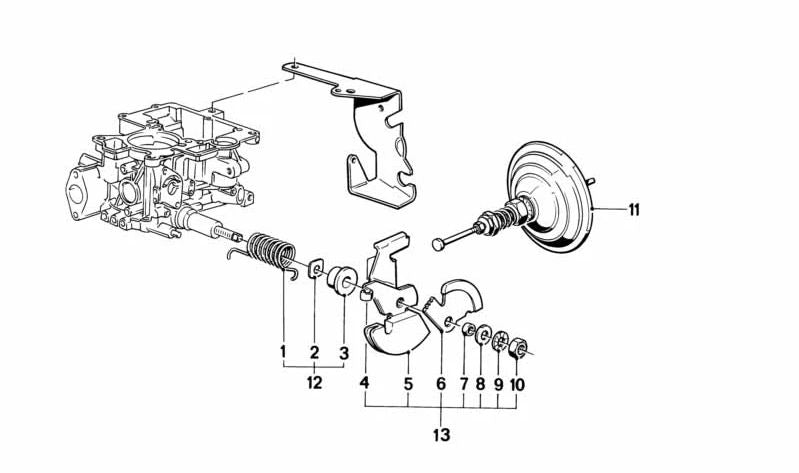 11
1
2
3
12
4
5
6
7
8
9
10
13