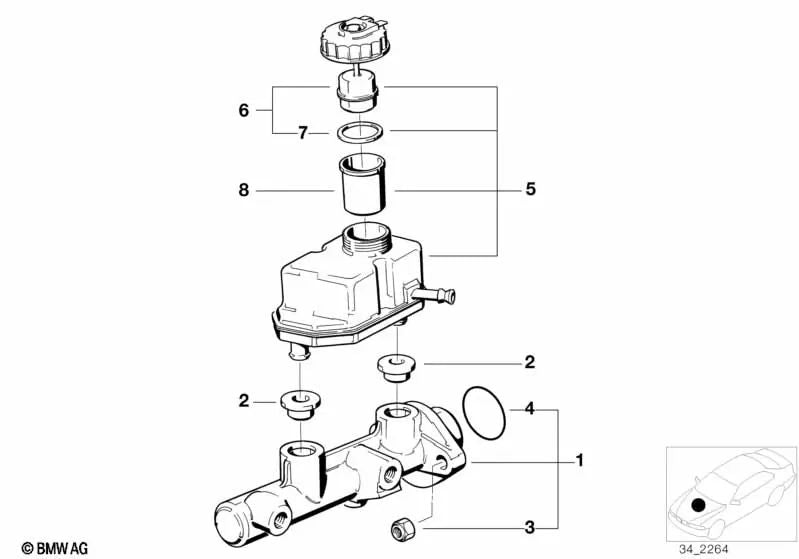 6
7
8
5
2
2
4
1
3
© BMW AG
34_2264