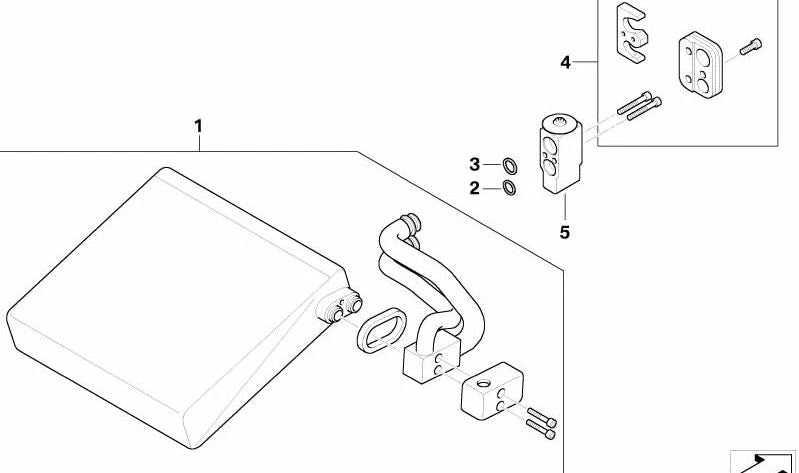 4
1
3
2
5