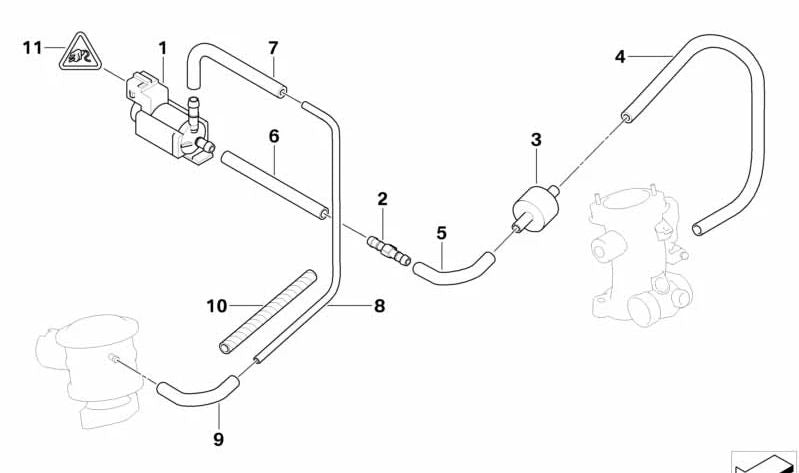 11
1
7
4
6
3
2
5
10
8
9