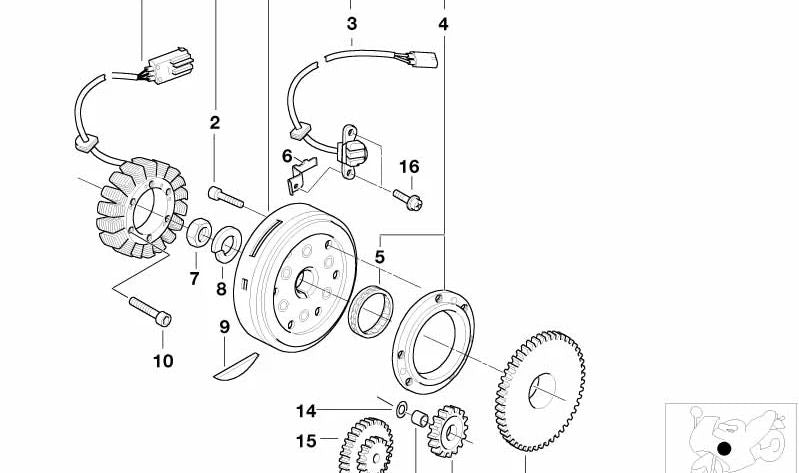 3
4
2
6
16
5
7
8
9
10
14
15