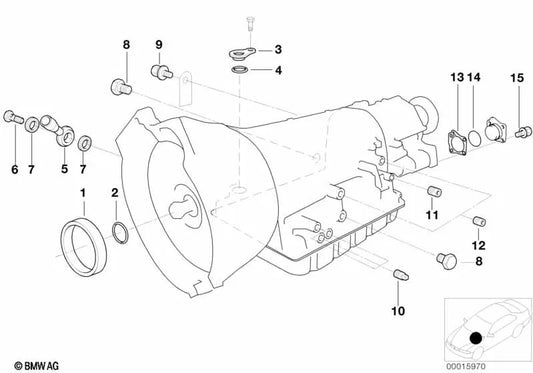 8
9
3
4
13
14
15
6
7
5
7
1
2
11
12
8
10
© BMW AG
00015970