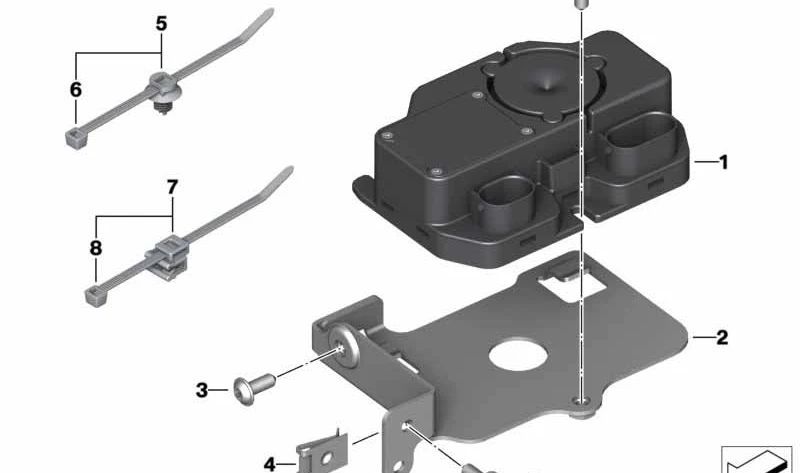 5
6
7
8
1
2
3
4