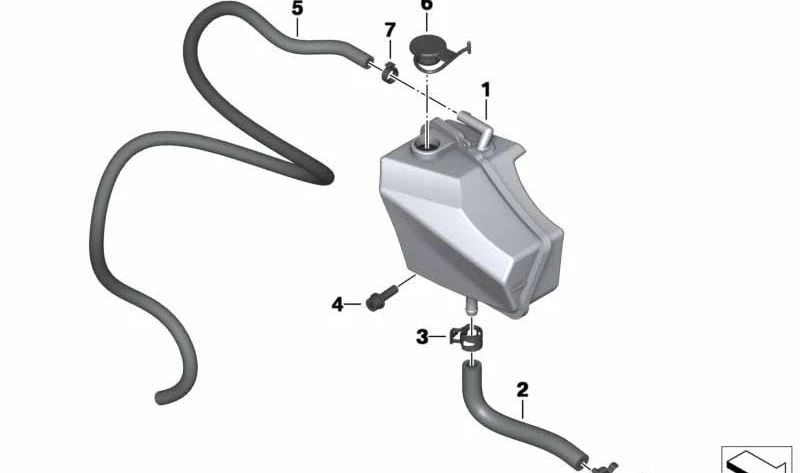 5
6
7
1
4
3
2