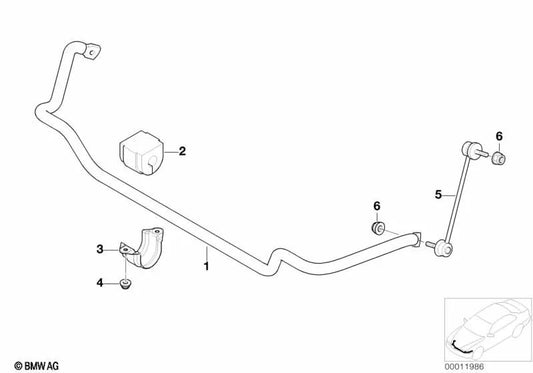 2

6

5

6

3

1

4

© BMW AG

00011986