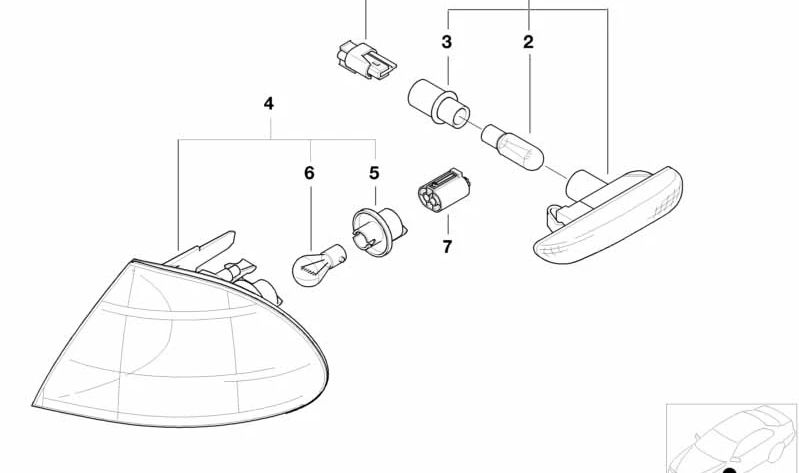 3
2
4
6
5
7