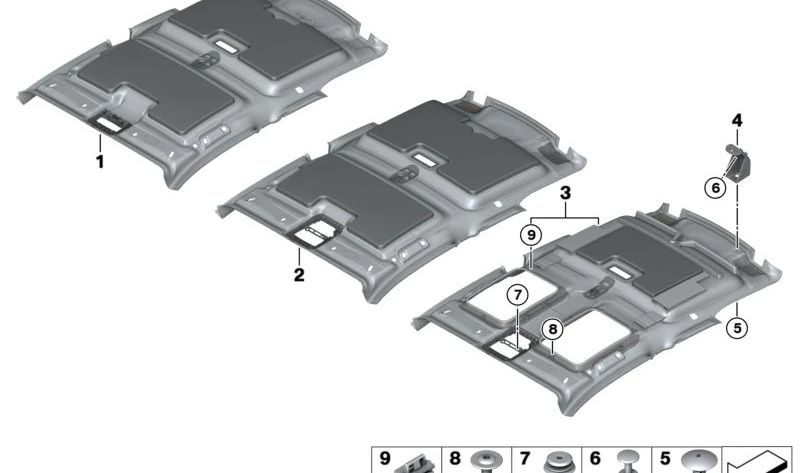 1
2
3
4
6
9
7
8
5
9
8
7
6
5