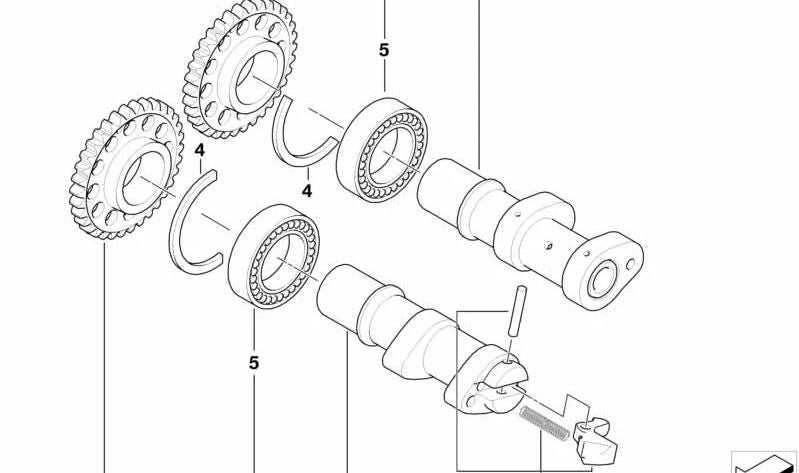 5
4
4
5