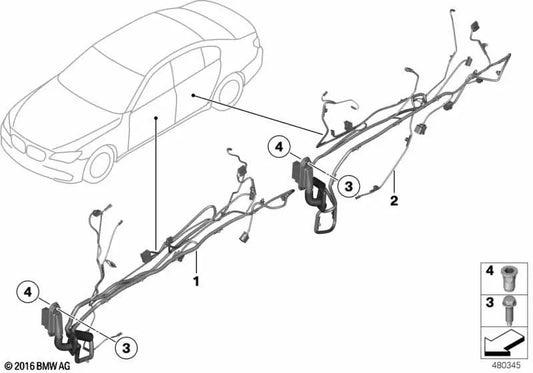 4

3

2

1

4

3

4

3

© 2016 BMW AG

480345