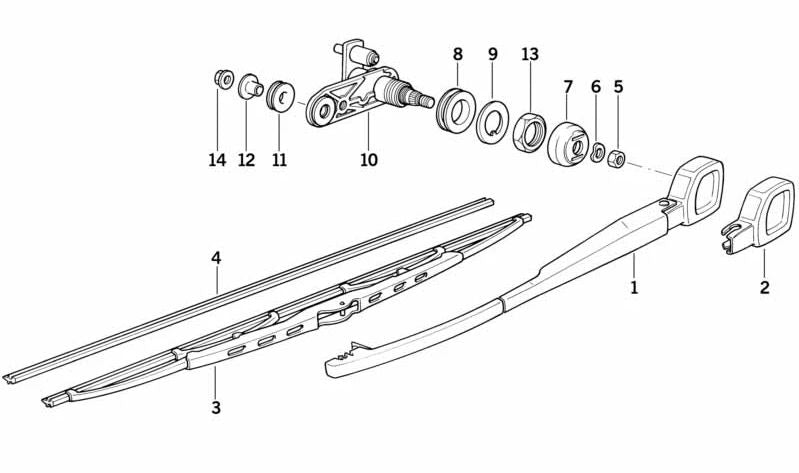 8
9
13
7
6
5
14
12
11
10
4
1
2
3