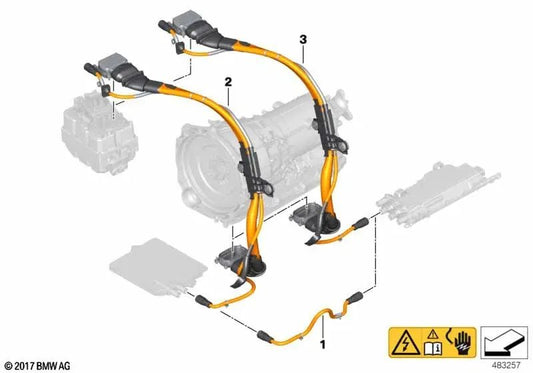 3

2

1

© 2017 BMW AG

483257