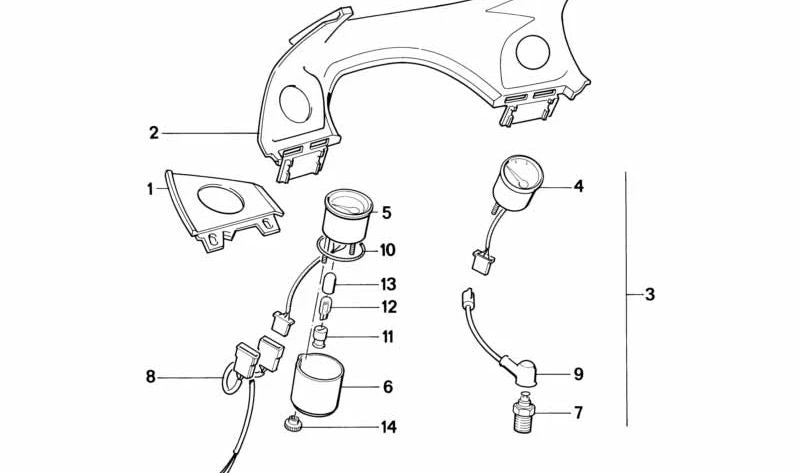 2
1
5
10
13
12
11
8
6
14
4
3
9
7