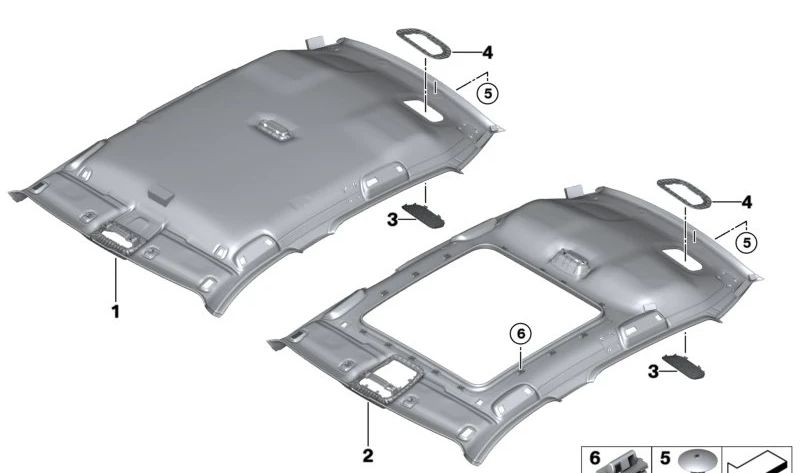 4
5
3
1
4
5
6
3
2
6
5