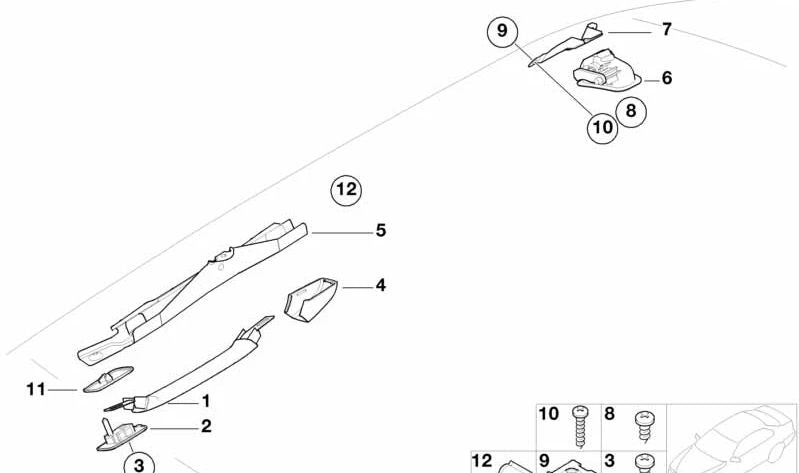 9
7
6
8
10
12
5
4
11
1
2
3
10
8
12
9
3