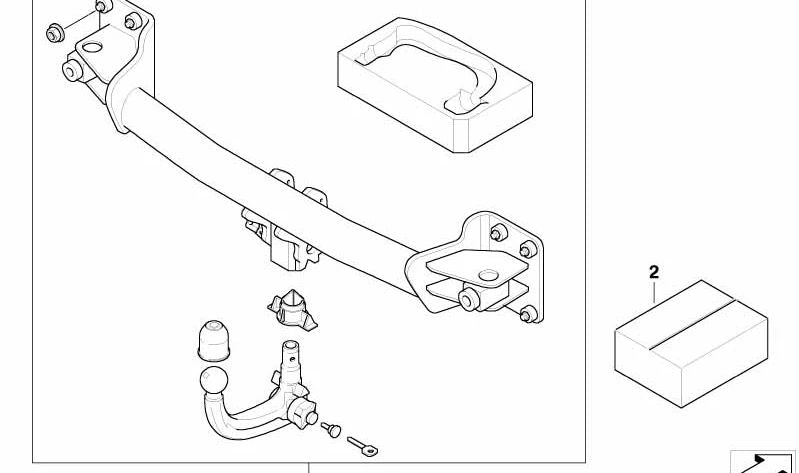 2