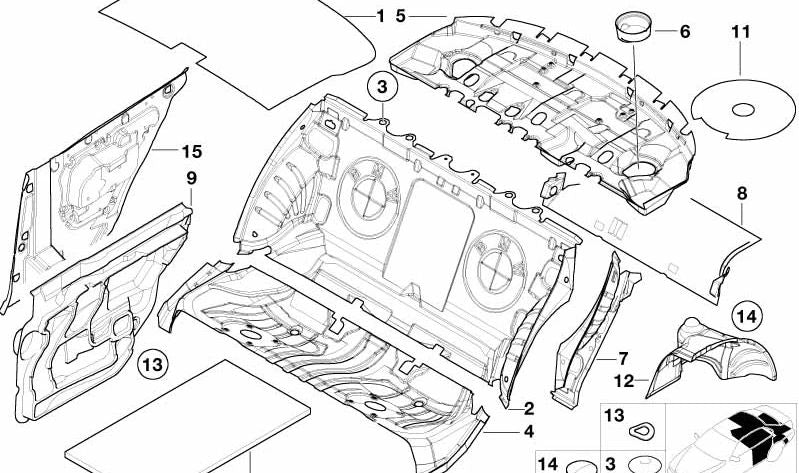 1
5
6
11
3
15
9
8
14
13
7
12
2
4
13
14
3