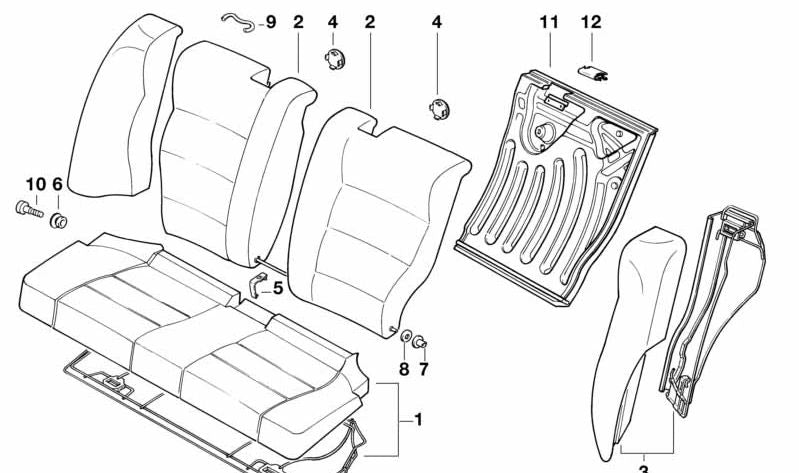 9
2
4
2
4
11
12
10
6
5
8
7
1
3