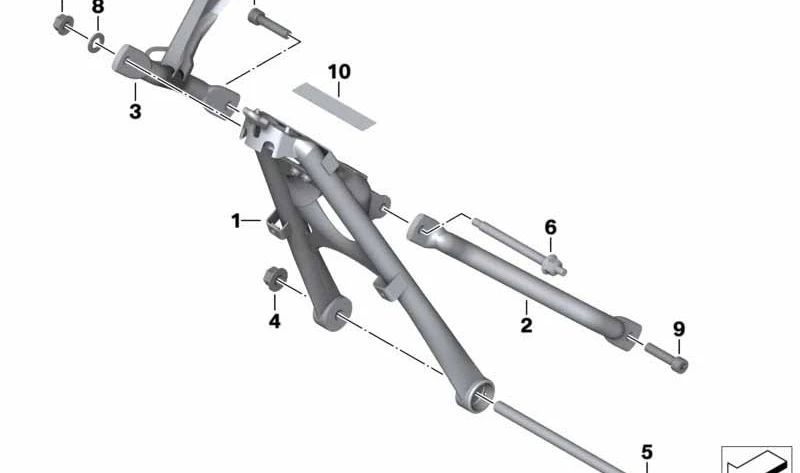 8
10
3
1
6
4
2
9
5