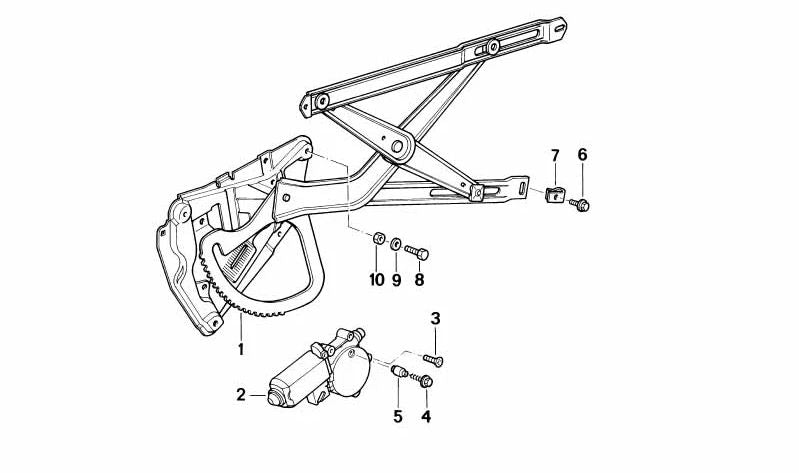 7
6
10
9
8
1
3
2
5
4