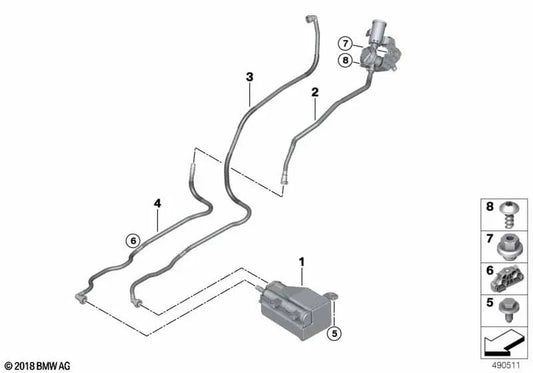 7
8
3
2
4
6
1
5
8
7
6
5
© 2018 BMW AG
490511