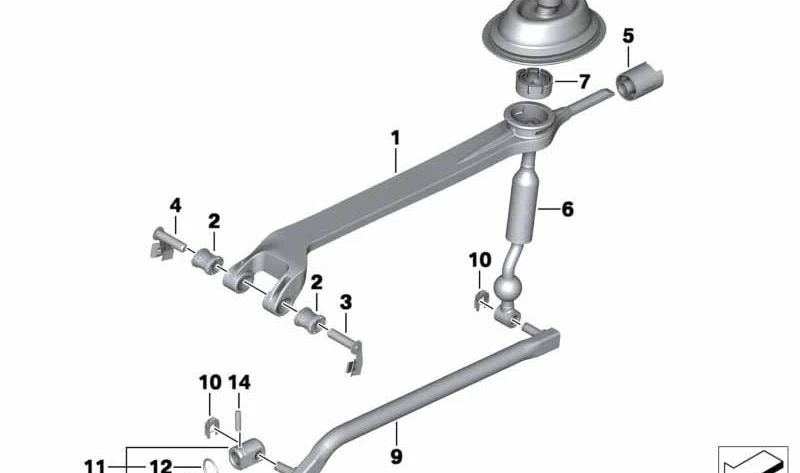 5
7
1
6
4
2
10
2
3
10
14
9
11
12