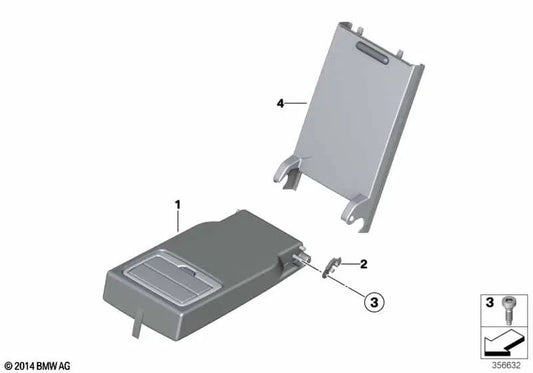 4

1

2

3

3

© 2014 BMW AG

356632