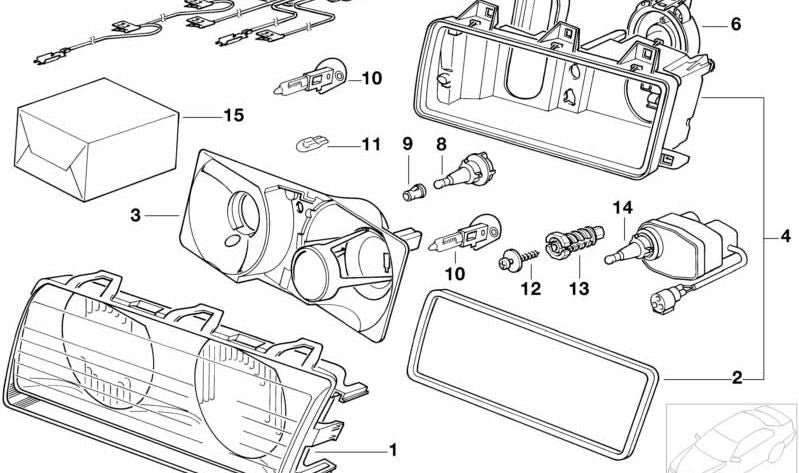 6
10
15
11
9
8
3
14
4
10
12
13
2
1