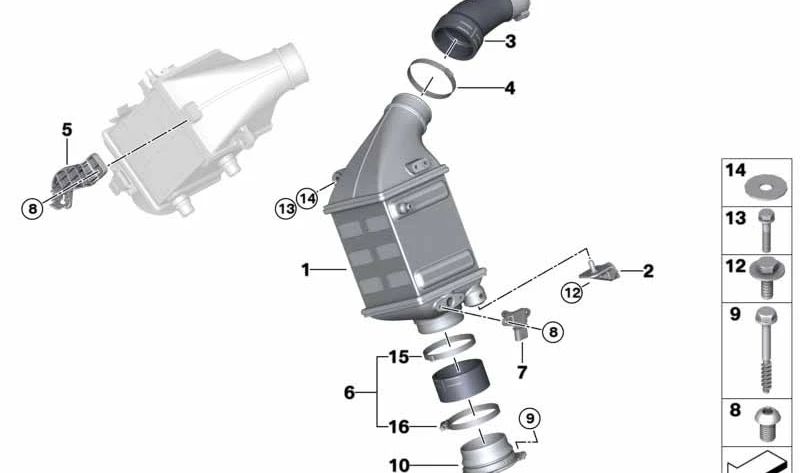 3
4
5
8
14
13
1
2
12
8
7
15
6
16
9
10
14
13
12
9
8