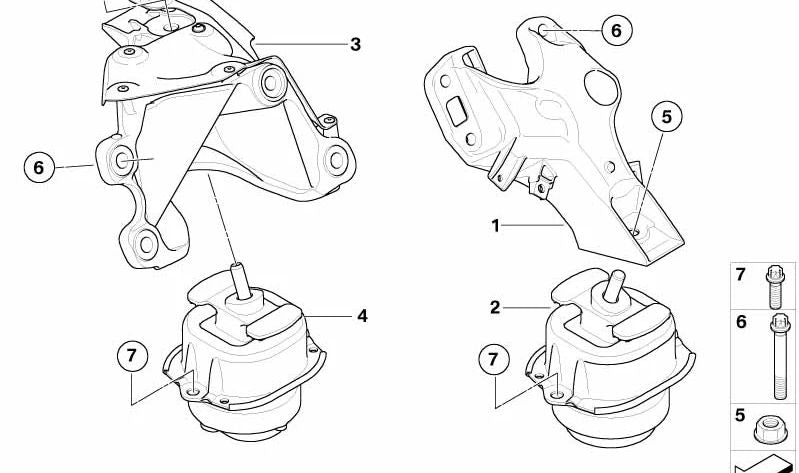 3
6
6
5
1
4
2
7
7
7
6
5