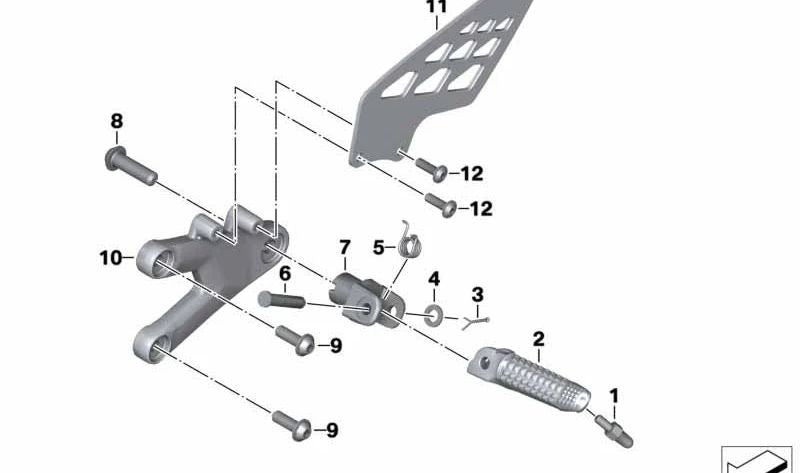 11
8
12
12
10
7
5
6
4
3
9
2
1
9