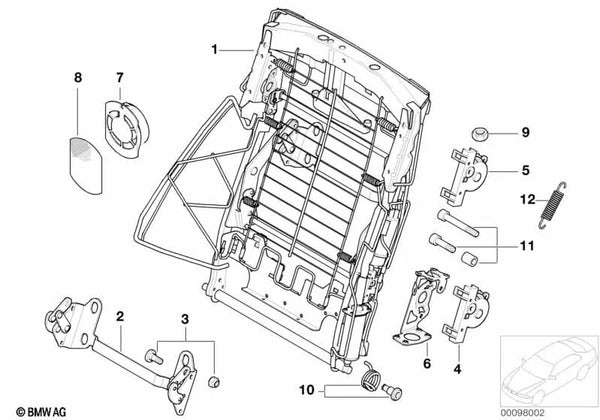 1
8
7
9
5
12
11
2
3
6
4
10
© BMW AG
00098002