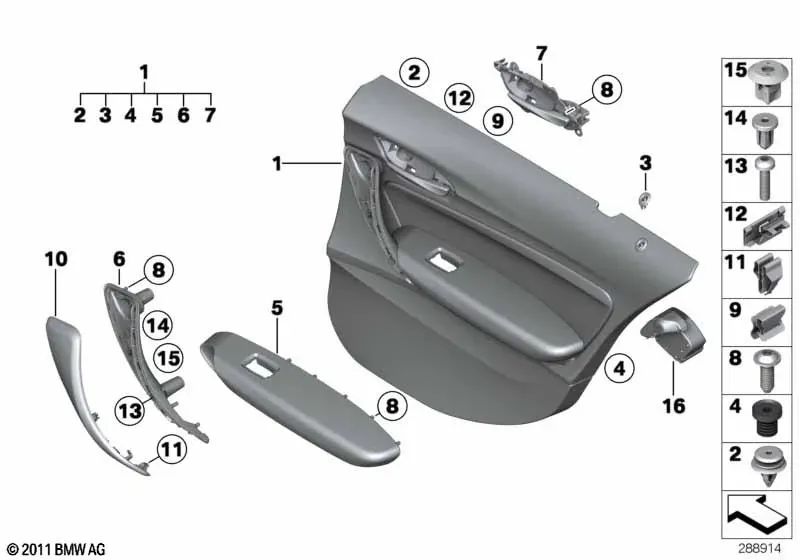 1
2 3 4 5 6 7
2
12
9
7
8
1
3
10
6
8
14
15
13
11
5
8
4
16
15
14
13
12
11
9
8
4
2
© 2011 BMW AG
288914