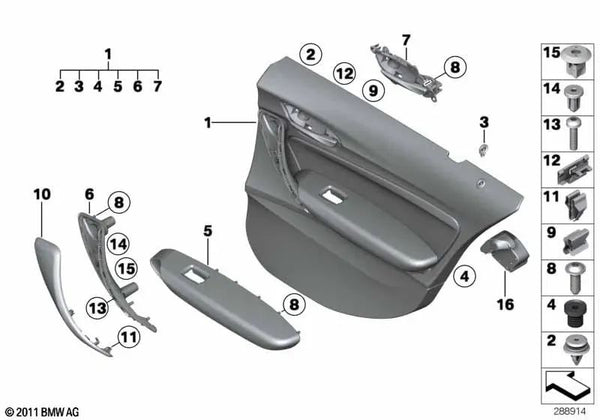 1
2 3 4 5 6 7
2
12
9
7
8
1
3
10
6
8
14
15
13
11
5
8
4
16
15
14
13
12
11
9
8
4
2
© 2011 BMW AG
288914